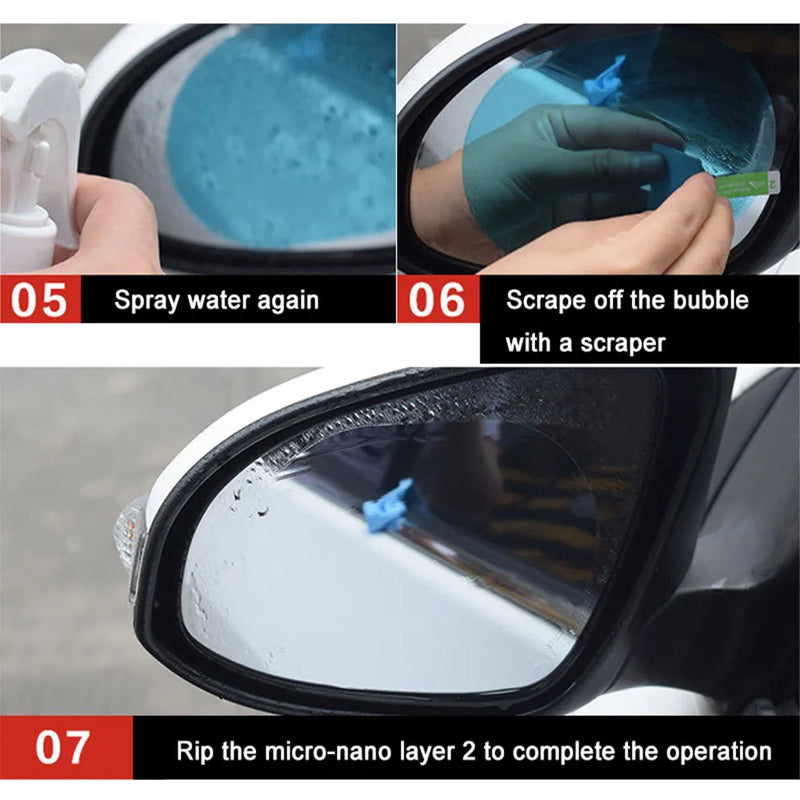 05 Spray water again

06 Scrape off the bubble with a scraper

07 Rip the micro-nano layer 2 to complete the operation