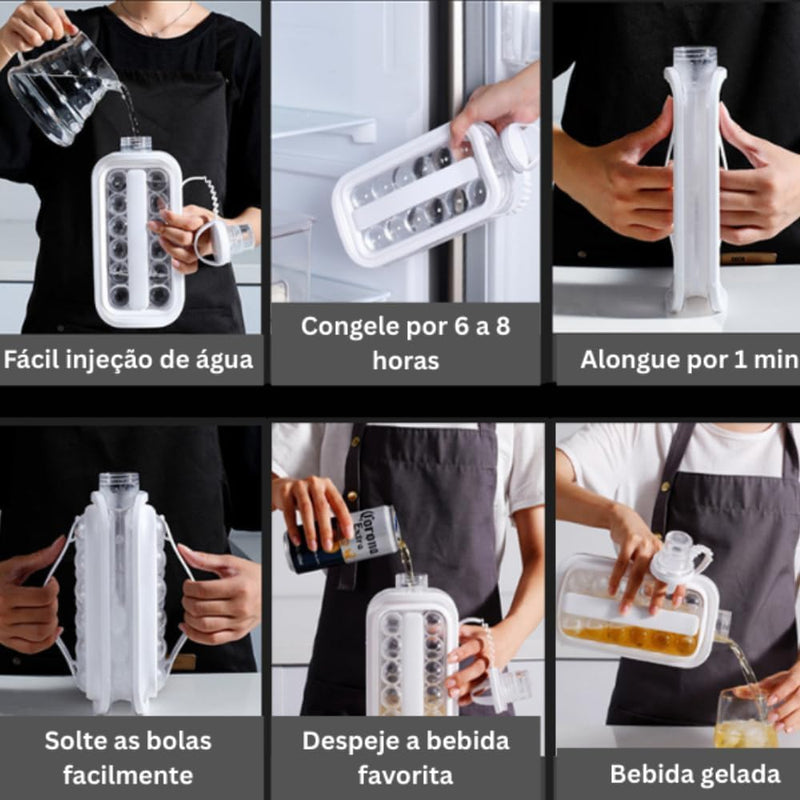 Fácil injeção de água

Congele por 6 a 8 horas

Alongue por 1 min

Solte as bolas facilmente

Corona Extra

Despeje a bebida favorita

Bebida gelada